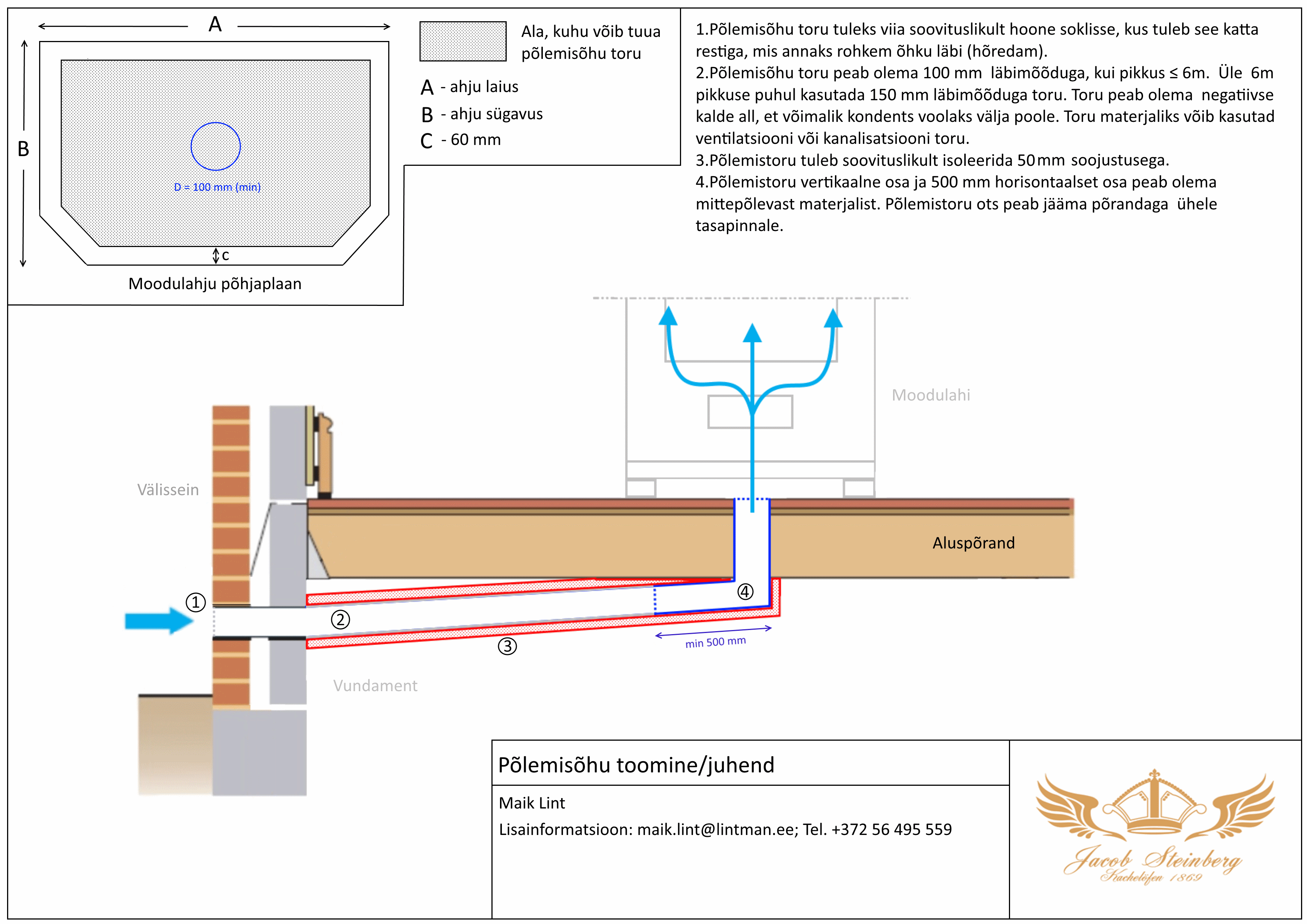 A

B

D = 100 mm (min)

C

Moodulahju põhjaplaan

Ala, kuhu võib tuua põlemisõhu toru

A - ahju laius
B - ahju sügavus
C - 60 mm

1.Põlemisõhu toru tuleks viia soovituslikult hoone soklisse, kus tuleb see katta restiga, mis annaks rohkem õhku läbi (hõredam).
2.Põlemisõhu toru peab olema 100 mm läbimõõduga, kui pikkus ≤ 6m. Üle 6m pikkuse puhul kasutada 150 mm läbimõõduga toru. Toru peab olema negatiivse kalde all, et võimalik kondents voolaks välja poole. Toru materjaliks võib kasutad ventilatsiooni või kanalisatsiooni toru.
3.Põlemistoru tuleb soovituslikult isoleerida 50mm soojustusega.
4.Põlemistoru vertikaalne osa ja 500 mm horisontaalset osa peab olema mittepõlevast materjalist. Põlemistoru ots peab jääma põrandaga ühele tasapinnale.

Moodulahi

Välissein

Aluspõrand

①

②

③

④

min 500 mm

Vundament

Põlemisõhu toomine/juhend

Maik Lint

Lisainformatsioon: maik.lint@lintman.ee; Tel. +372 56 495 559

Jacob Steinberg
Kachelöfen 1869